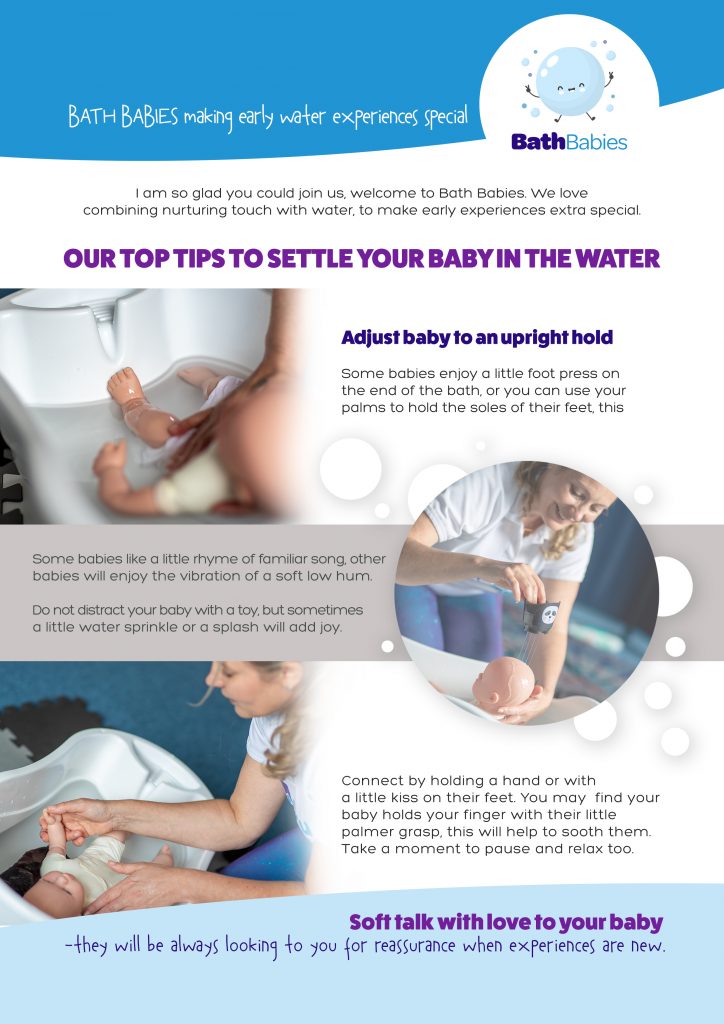 BATH BABIES making early water experiences special

BathBabies

I am so glad you could join us, welcome to Bath Babies. We love combining nurturing touch with water, to make early experiences extra special.

OUR TOP TIPS TO SETTLE YOUR BABY IN THE WATER

Adjust baby to an upright hold

Some babies enjoy a little foot press on the end of the bath, or you can use your palms to hold the soles of their feet, this

Some babies like a little rhyme of familiar song, other babies will enjoy the vibration of a soft low hum.

Do not distract your baby with a toy, but sometimes a little water sprinkle or a splash will add joy.

Connect by holding a hand or with a little kiss on their feet. You may find your baby holds your finger with their little palmer grasp, this will help to sooth them. Take a moment to pause and relax too.

Soft talk with love to your baby
-they will be always looking to you for reassurance when experiences are new.